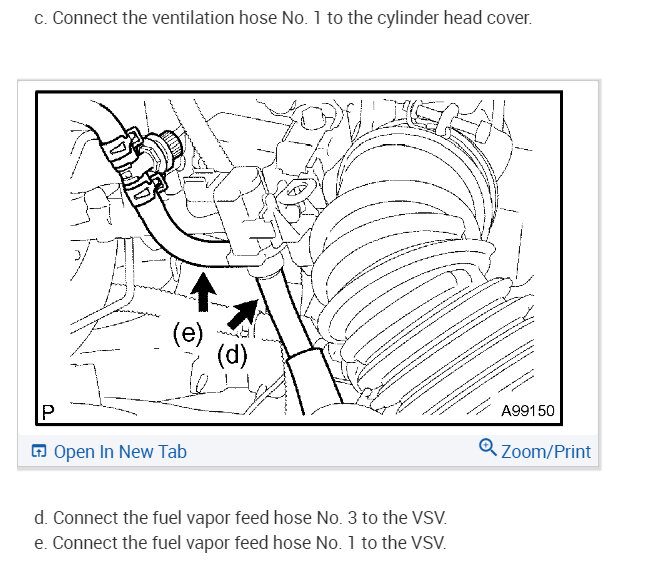 c. Connect the ventilation hose No. 1 to the cylinder head cover.

(e)
(d)
P
A99150

Open In New Tab
Zoom/Print

d. Connect the fuel vapor feed hose No. 3 to the VSV.
e. Connect the fuel vapor feed hose No. 1 to the VSV.