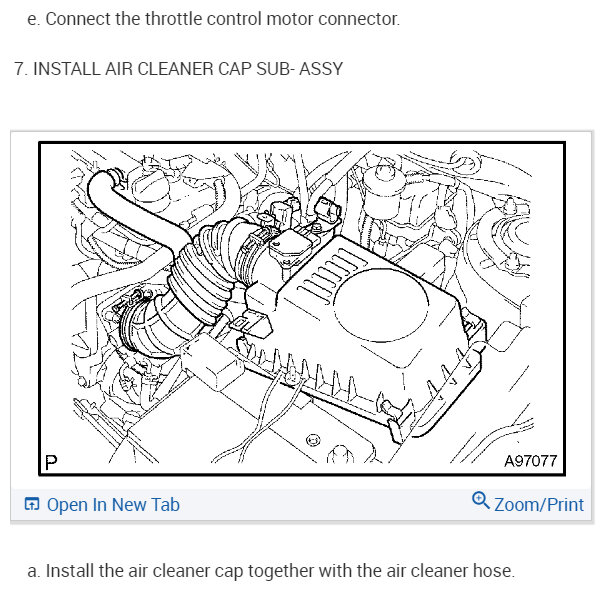 e. Connect the throttle control motor connector.

7. INSTALL AIR CLEANER CAP SUB- ASSY

P

A97077

Open In New Tab

Zoom/Print

a. Install the air cleaner cap together with the air cleaner hose.