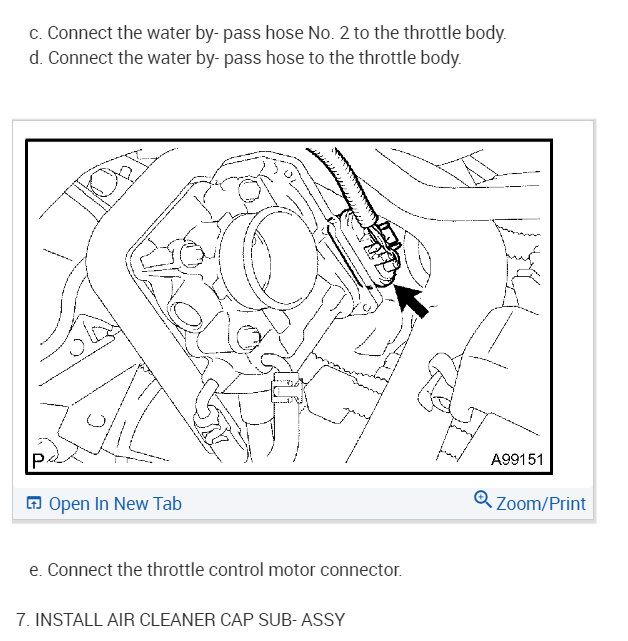 c. Connect the water by- pass hose No. 2 to the throttle body.
d. Connect the water by- pass hose to the throttle body.

P

A99151

Open In New Tab

Zoom/Print

e. Connect the throttle control motor connector.

7. INSTALL AIR CLEANER CAP SUB- ASSY