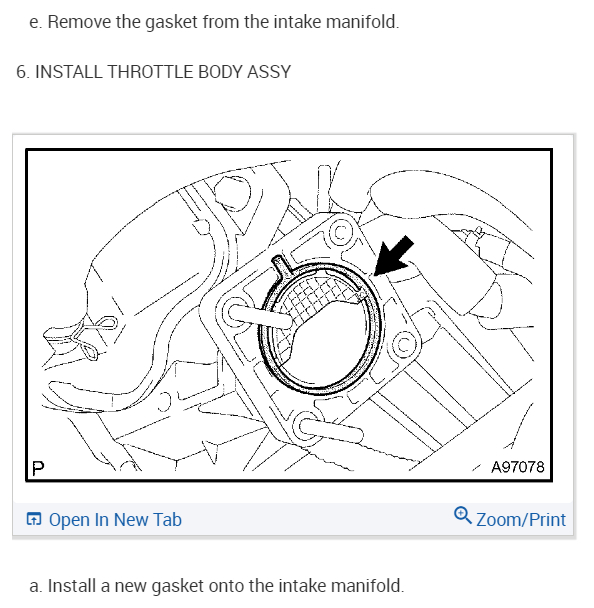 e. Remove the gasket from the intake manifold.

6. INSTALL THROTTLE BODY ASSY

P

A97078

Open In New Tab

Zoom/Print

a. Install a new gasket onto the intake manifold.