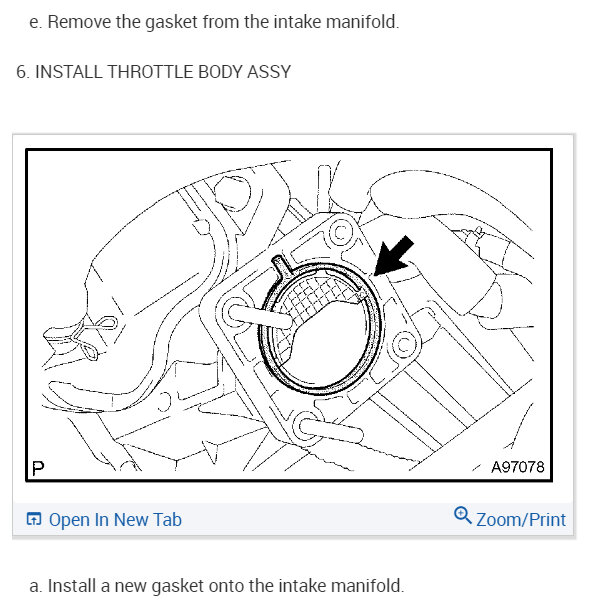 e. Remove the gasket from the intake manifold.

6. INSTALL THROTTLE BODY ASSY

P

A97078

Open In New Tab

Zoom/Print

a. Install a new gasket onto the intake manifold.