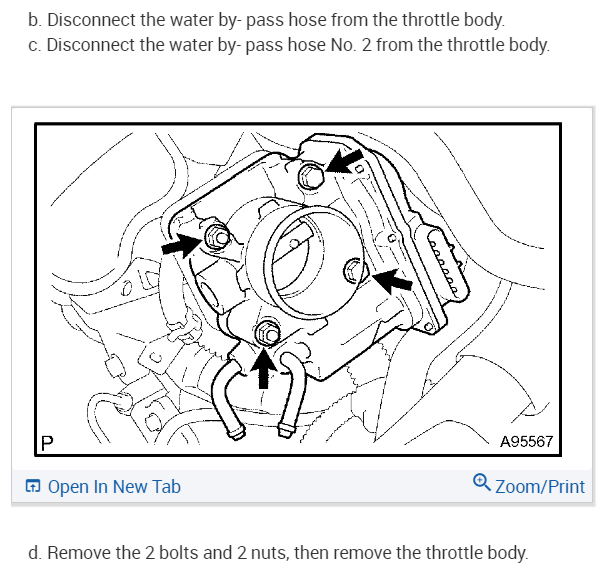 b. Disconnect the water by- pass hose from the throttle body.
c. Disconnect the water by- pass hose No. 2 from the throttle body.

P

A95567

Open In New Tab

Zoom/Print

d. Remove the 2 bolts and 2 nuts, then remove the throttle body.