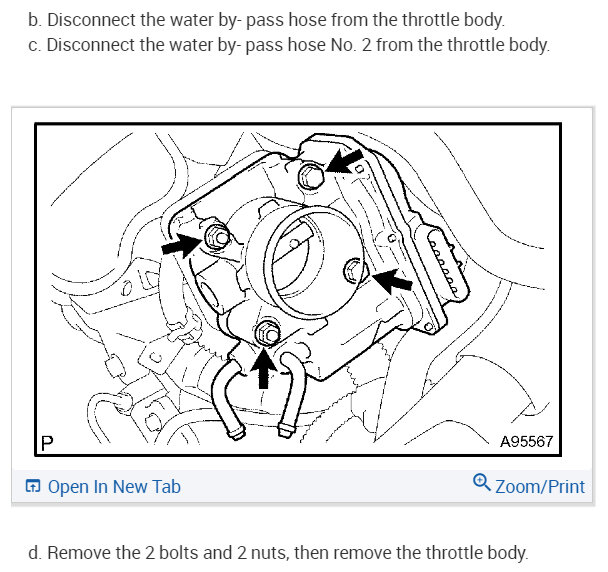 b. Disconnect the water by- pass hose from the throttle body.
c. Disconnect the water by- pass hose No. 2 from the throttle body.

P
A95567

Open In New Tab
Zoom/Print

d. Remove the 2 bolts and 2 nuts, then remove the throttle body.