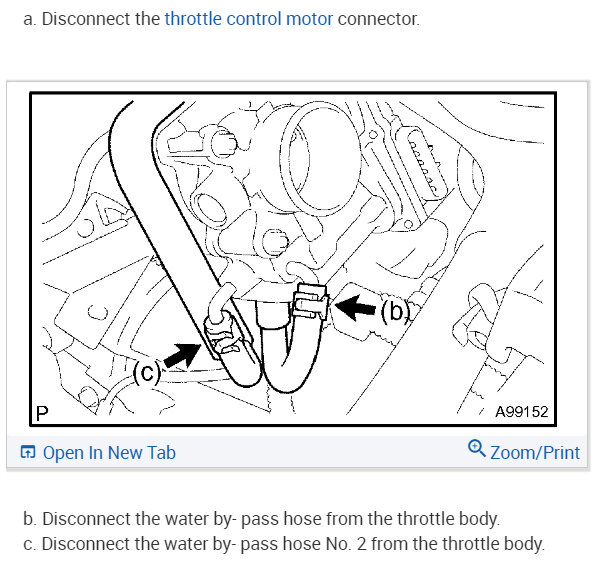 a. Disconnect the throttle control motor connector.

(b)

(c)

P

A99152

Open In New Tab

Zoom/Print

b. Disconnect the water by- pass hose from the throttle body.
c. Disconnect the water by- pass hose No. 2 from the throttle body.