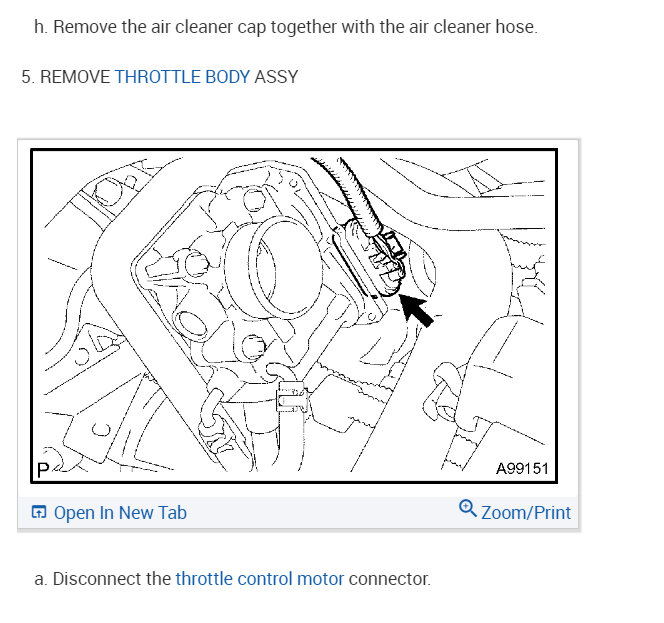 h. Remove the air cleaner cap together with the air cleaner hose.

5. REMOVE THROTTLE BODY ASSY

P

A99151

Open In New Tab

Zoom/Print

a. Disconnect the throttle control motor connector.