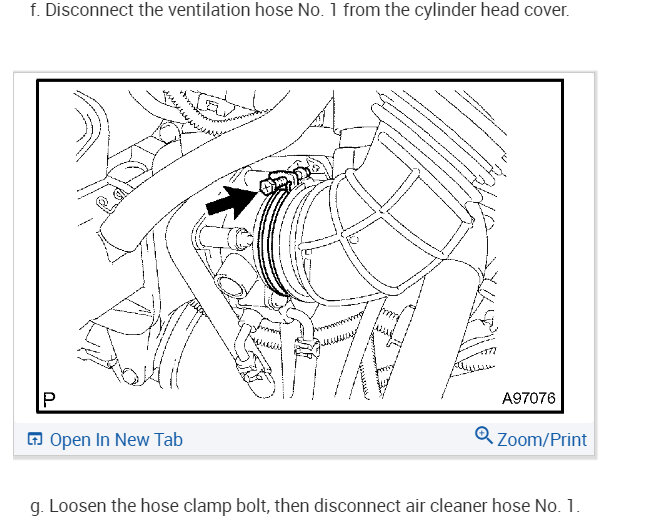 f. Disconnect the ventilation hose No. 1 from the cylinder head cover.

P

A97076

Open In New Tab

Zoom/Print

g. Loosen the hose clamp bolt, then disconnect air cleaner hose No. 1.