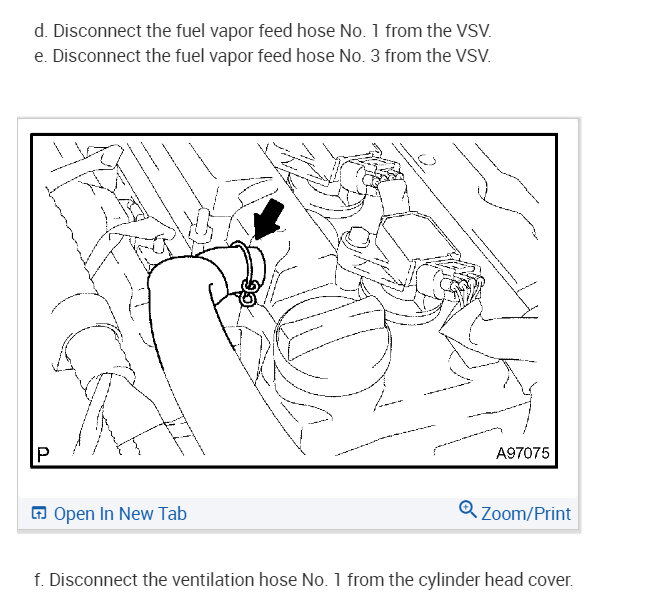 d. Disconnect the fuel vapor feed hose No. 1 from the VSV.
e. Disconnect the fuel vapor feed hose No. 3 from the VSV.

P

A97075

Open In New Tab

Zoom/Print

f. Disconnect the ventilation hose No. 1 from the cylinder head cover.