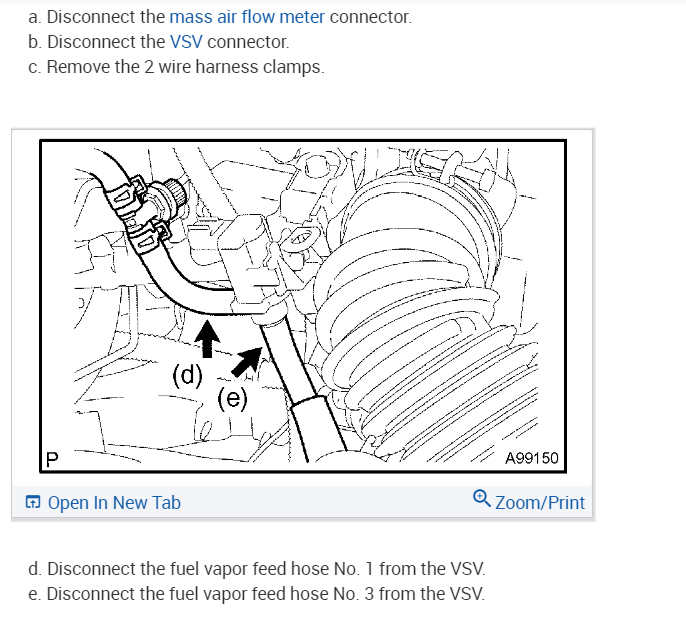 a. Disconnect the mass air flow meter connector.
b. Disconnect the VSV connector.
c. Remove the 2 wire harness clamps.

(d)
(e)
P
A99150

Open In New Tab
Zoom/Print

d. Disconnect the fuel vapor feed hose No. 1 from the VSV.
e. Disconnect the fuel vapor feed hose No. 3 from the VSV.