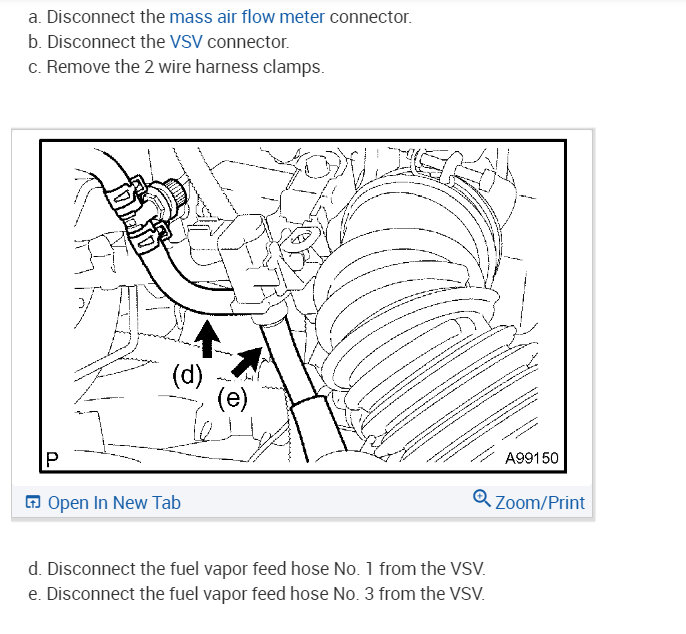 a. Disconnect the mass air flow meter connector.
b. Disconnect the VSV connector.
c. Remove the 2 wire harness clamps.

(d)
(e)
P
A99150

Open In New Tab
Zoom/Print

d. Disconnect the fuel vapor feed hose No. 1 from the VSV.
e. Disconnect the fuel vapor feed hose No. 3 from the VSV.