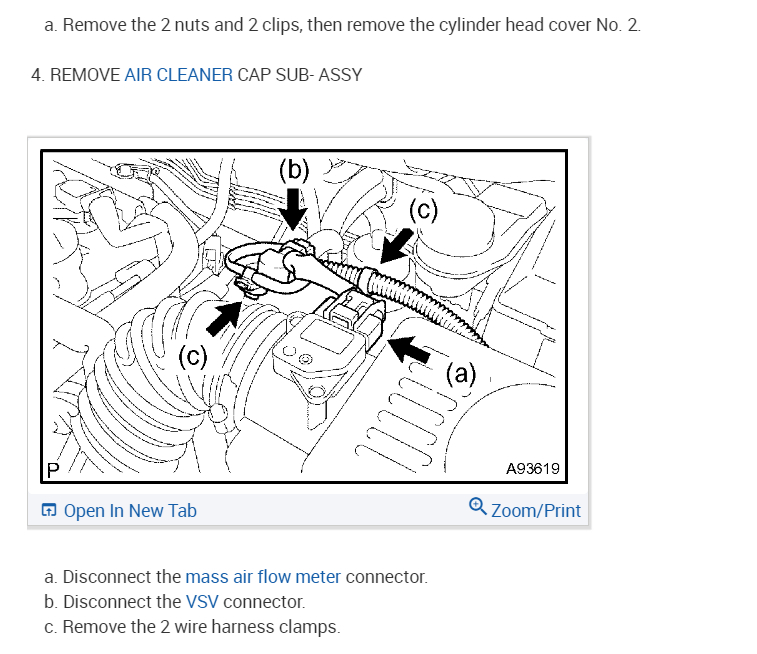 a. Remove the 2 nuts and 2 clips, then remove the cylinder head cover No. 2.

4. REMOVE AIR CLEANER CAP SUB- ASSY

(b)
(c)
(c)
(a)
P
A93619

Open In New Tab
Zoom/Print

a. Disconnect the mass air flow meter connector.
b. Disconnect the VSV connector.
c. Remove the 2 wire harness clamps.