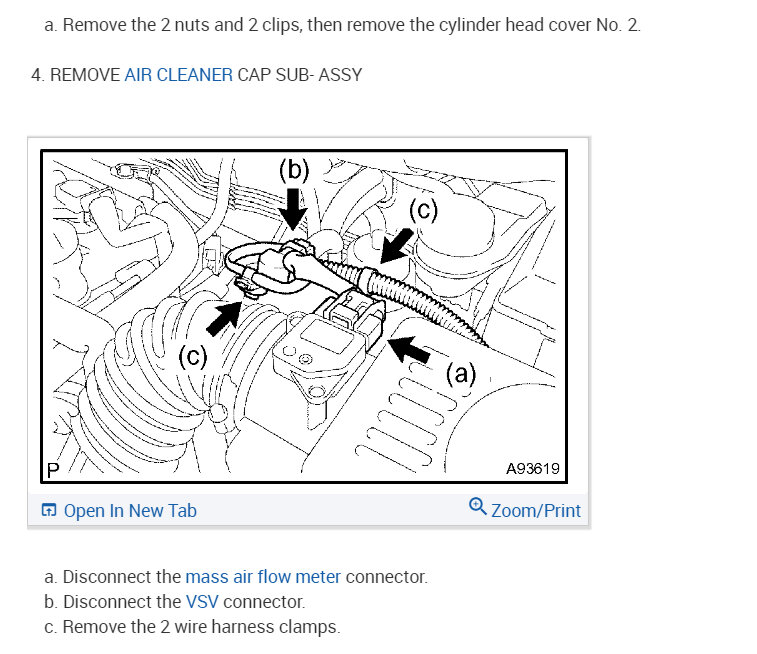 a. Remove the 2 nuts and 2 clips, then remove the cylinder head cover No. 2.

4. REMOVE AIR CLEANER CAP SUB- ASSY

(b)
(c)
(c)
(a)
P
A93619

Open In New Tab
Zoom/Print

a. Disconnect the mass air flow meter connector.
b. Disconnect the VSV connector.
c. Remove the 2 wire harness clamps.