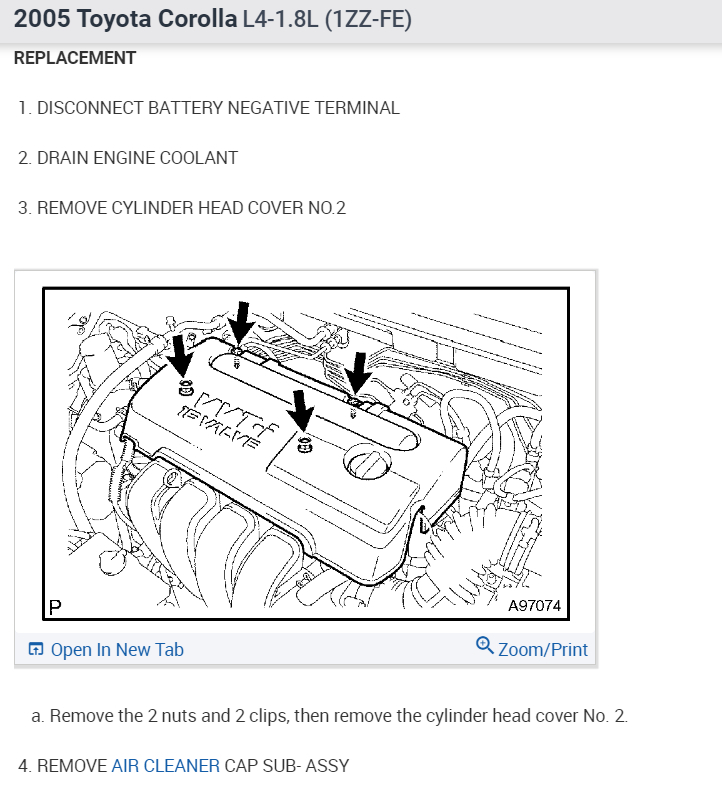 2005 Toyota Corolla L4-1.8L (1ZZ-FE)

REPLACEMENT

1. DISCONNECT BATTERY NEGATIVE TERMINAL

2. DRAIN ENGINE COOLANT

3. REMOVE CYLINDER HEAD COVER NO.2

VVT-i
16 VALVE

P

A97074

Open In New Tab

Zoom/Print

a. Remove the 2 nuts and 2 clips, then remove the cylinder head cover No. 2.

4. REMOVE AIR CLEANER CAP SUB- ASSY