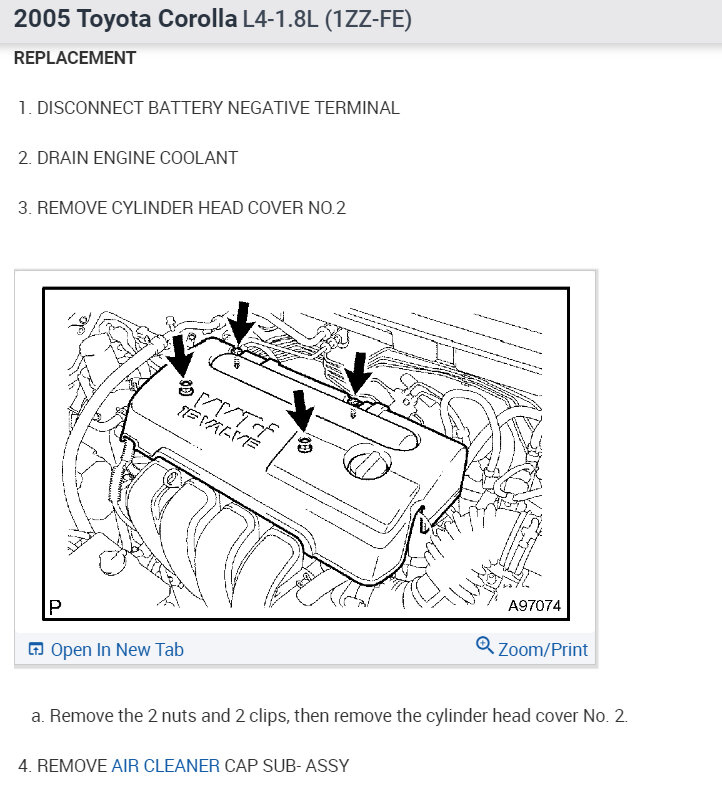 2005 Toyota Corolla L4-1.8L (1ZZ-FE)

REPLACEMENT

1. DISCONNECT BATTERY NEGATIVE TERMINAL

2. DRAIN ENGINE COOLANT

3. REMOVE CYLINDER HEAD COVER NO.2

VVT-i
16 VALVE

P

A97074

Open In New Tab

Zoom/Print

a. Remove the 2 nuts and 2 clips, then remove the cylinder head cover No. 2.

4. REMOVE AIR CLEANER CAP SUB- ASSY