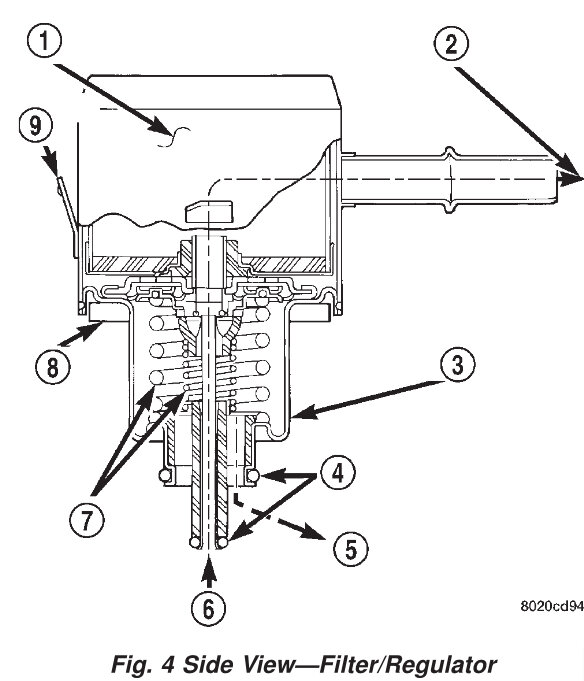 1
2
9
8
3
7
4
5
6
8020cd94

Fig. 4 Side View—Filter/Regulator