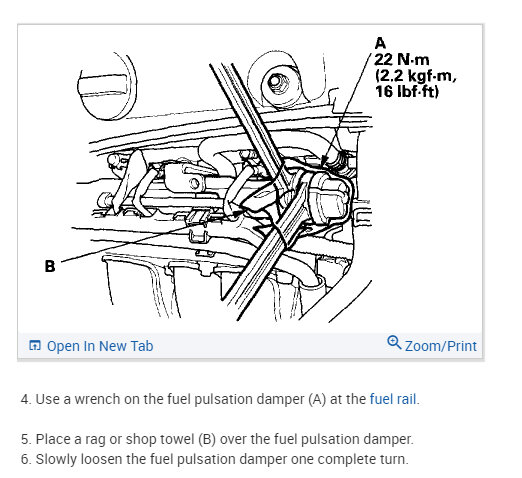 A
22 N·m
(2.2 kgf·m,
16 lbf·ft)

B

Open In New Tab

Zoom/Print

4. Use a wrench on the fuel pulsation damper (A) at the fuel rail.

5. Place a rag or shop towel (B) over the fuel pulsation damper.
6. Slowly loosen the fuel pulsation damper one complete turn.