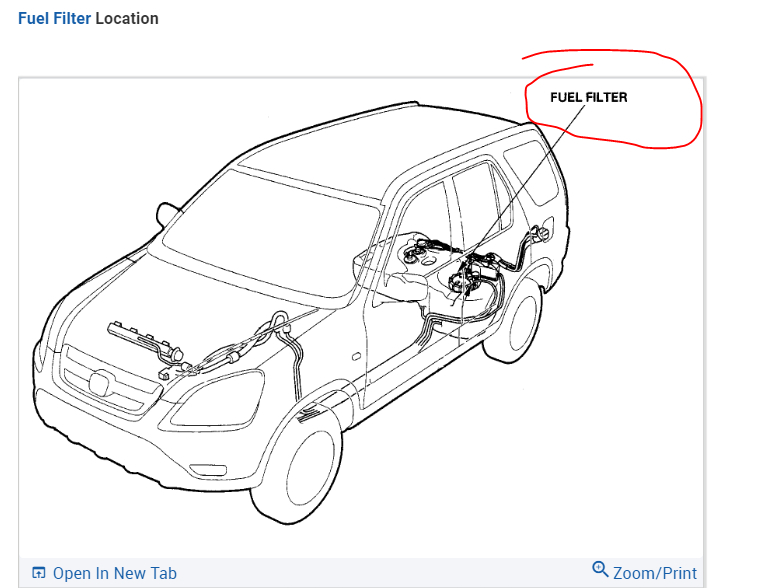 Fuel Filter Location

FUEL FILTER

Open In New Tab

Zoom/Print