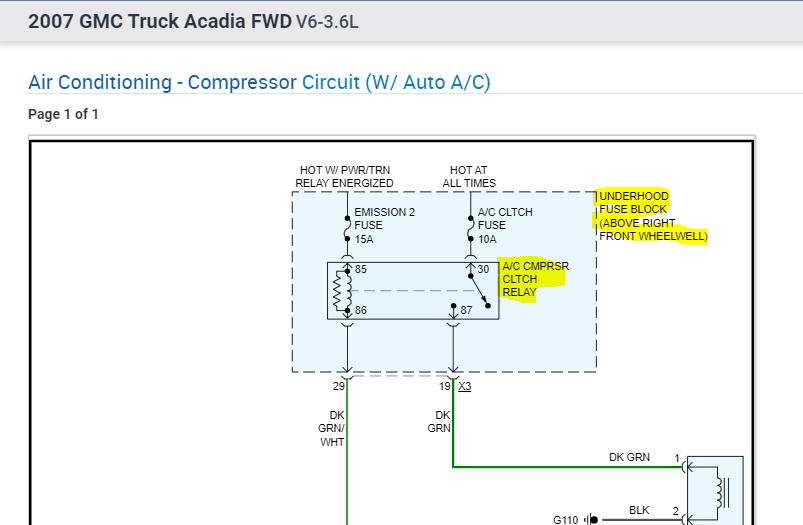 2007 GMC Truck Acadia FWD V6-3.6L

Air Conditioning - Compressor Circuit (W/ Auto A/C)

Page 1 of 1

HOT W/ PWR/TRN RELAY ENERGIZED

HOT AT ALL TIMES

UNDERHOOD FUSE BLOCK (ABOVE RIGHT FRONT WHEELWELL)

EMISSION 2 FUSE 15A

A/C CLTCH FUSE 10A

85

30

A/C CMPRSR CLTCH RELAY

86

87

29

19 X3

DK GRN/ WHT

DK GRN

DK GRN

1

G110

BLK

2