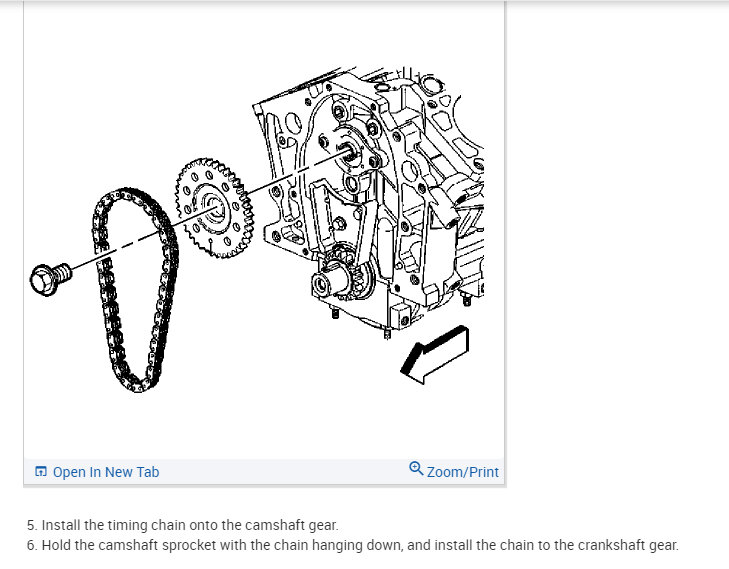 Open In New Tab

Zoom/Print

5. Install the timing chain onto the camshaft gear.

6. Hold the camshaft sprocket with the chain hanging down, and install the chain to the crankshaft gear.