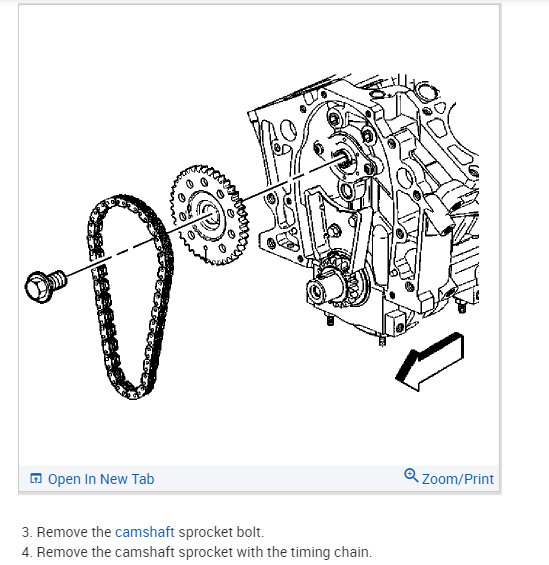 Open In New Tab

Zoom/Print

3. Remove the camshaft sprocket bolt.
4. Remove the camshaft sprocket with the timing chain.