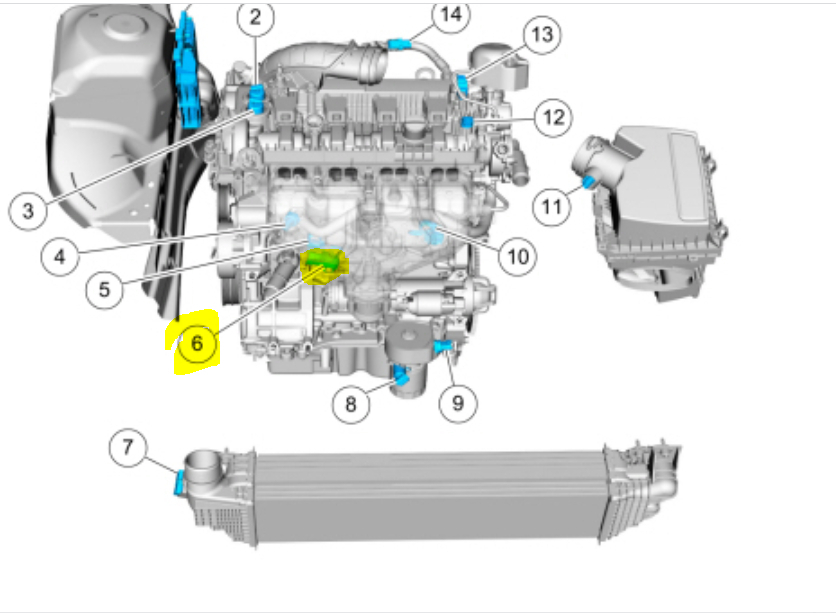 2
14
13
12
3
11
4
10
5
6
8
9
7