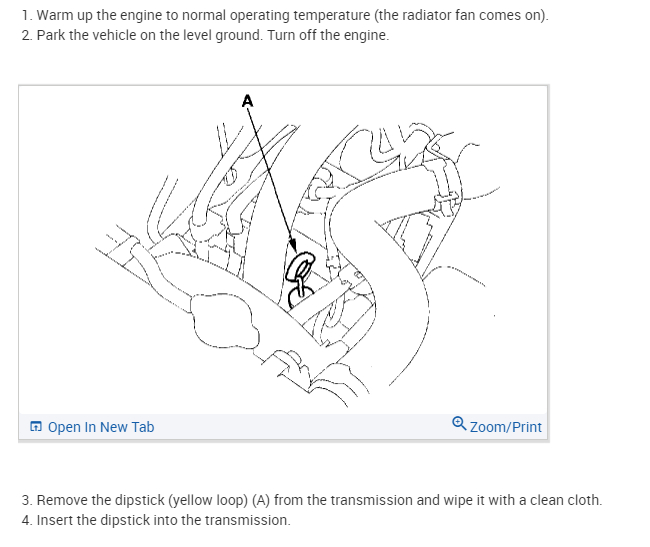 1. Warm up the engine to normal operating temperature (the radiator fan comes on).
2. Park the vehicle on the level ground. Turn off the engine.

A

Open In New Tab

Zoom/Print

3. Remove the dipstick (yellow loop) (A) from the transmission and wipe it with a clean cloth.
4. Insert the dipstick into the transmission.