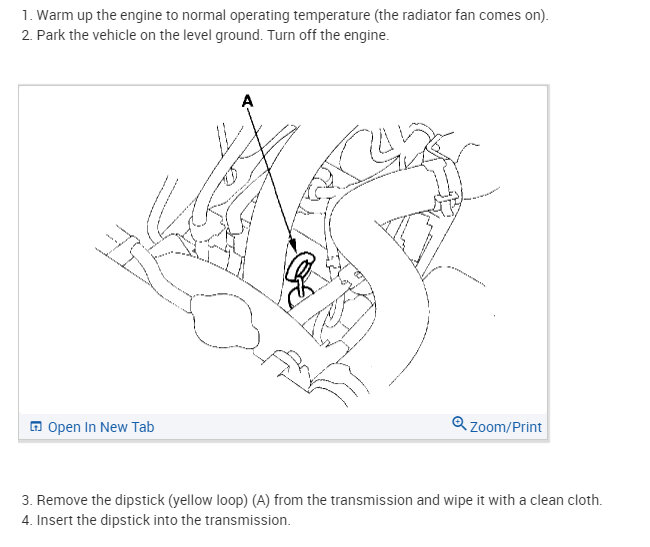 1. Warm up the engine to normal operating temperature (the radiator fan comes on).
2. Park the vehicle on the level ground. Turn off the engine.

A

Open In New Tab

Zoom/Print

3. Remove the dipstick (yellow loop) (A) from the transmission and wipe it with a clean cloth.
4. Insert the dipstick into the transmission.