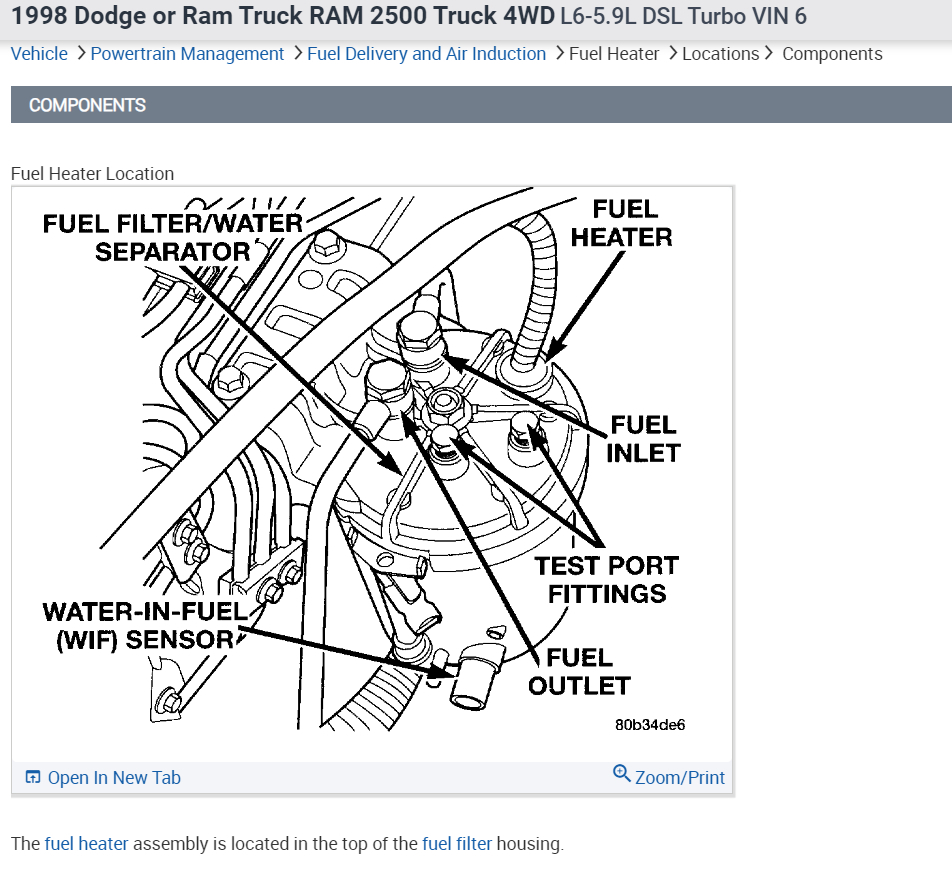 1998 Dodge or Ram Truck RAM 2500 Truck 4WD L6-5.9L DSL Turbo VIN 6

Vehicle > Powertrain Management > Fuel Delivery and Air Induction > Fuel Heater > Locations > Components

COMPONENTS

Fuel Heater Location

FUEL FILTER/WATER SEPARATOR

FUEL HEATER

FUEL INLET

TEST PORT FITTINGS

WATER-IN-FUEL (WIF) SENSOR

FUEL OUTLET

80b34de6

Open In New Tab

Zoom/Print

The fuel heater assembly is located in the top of the fuel filter housing.