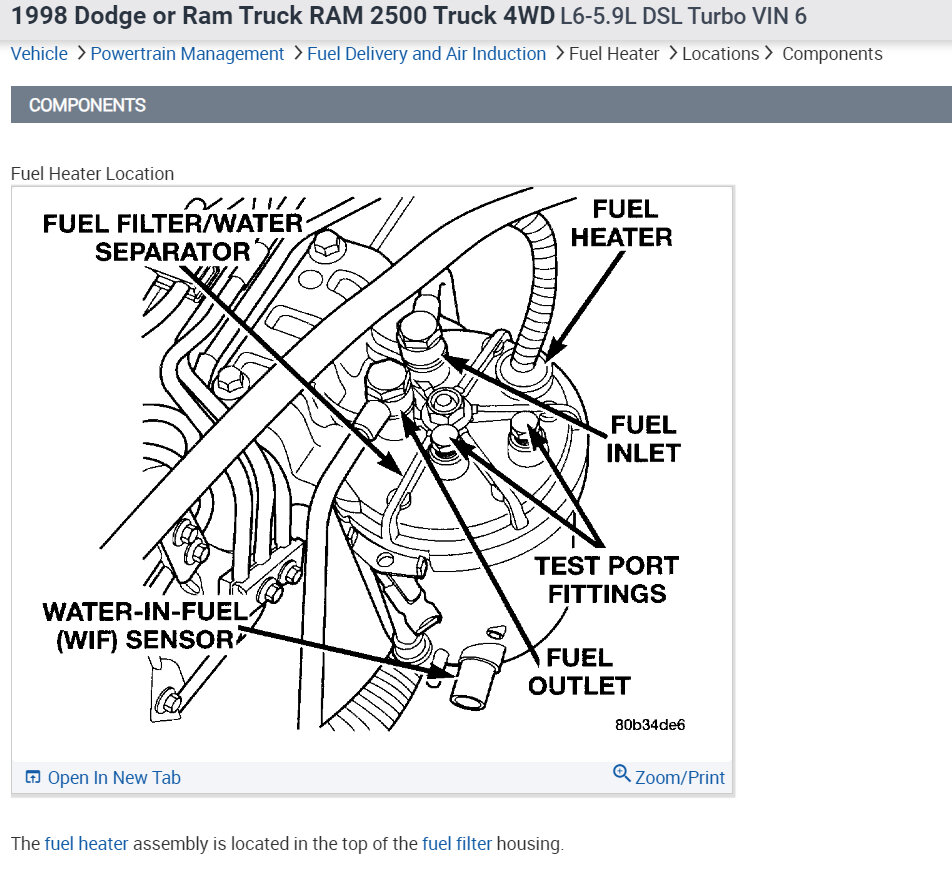 1998 Dodge or Ram Truck RAM 2500 Truck 4WD L6-5.9L DSL Turbo VIN 6

Vehicle > Powertrain Management > Fuel Delivery and Air Induction > Fuel Heater > Locations > Components

COMPONENTS

Fuel Heater Location

FUEL FILTER/WATER SEPARATOR

FUEL HEATER

FUEL INLET

TEST PORT FITTINGS

WATER-IN-FUEL (WIF) SENSOR

FUEL OUTLET

80b34de6

Open In New Tab

Zoom/Print

The fuel heater assembly is located in the top of the fuel filter housing.