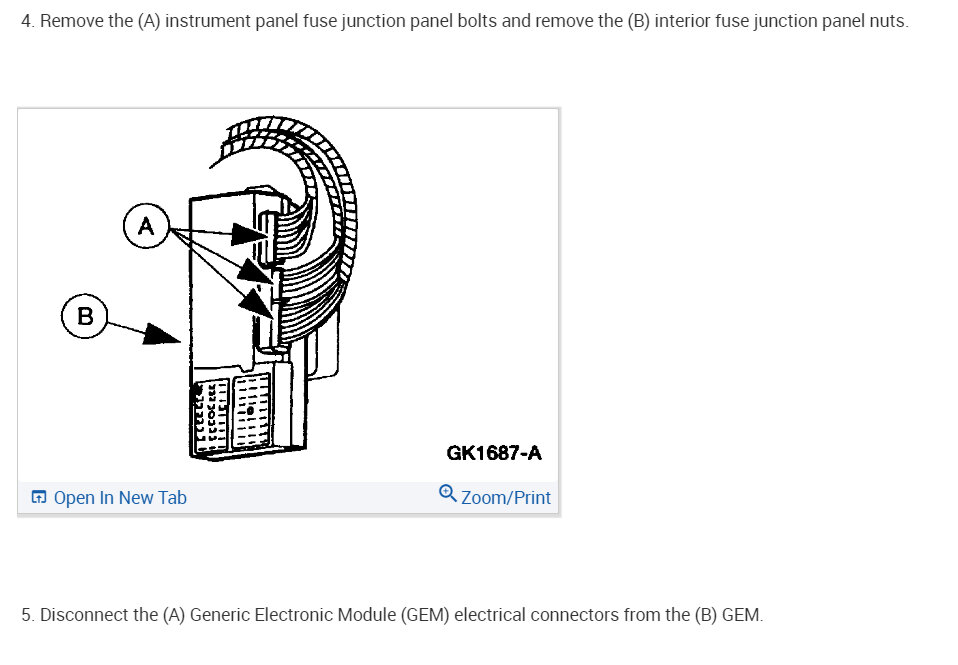 4. Remove the (A) instrument panel fuse junction panel bolts and remove the (B) interior fuse junction panel nuts.

A

B

GK1687-A

Open In New Tab

Zoom/Print

5. Disconnect the (A) Generic Electronic Module (GEM) electrical connectors from the (B) GEM.