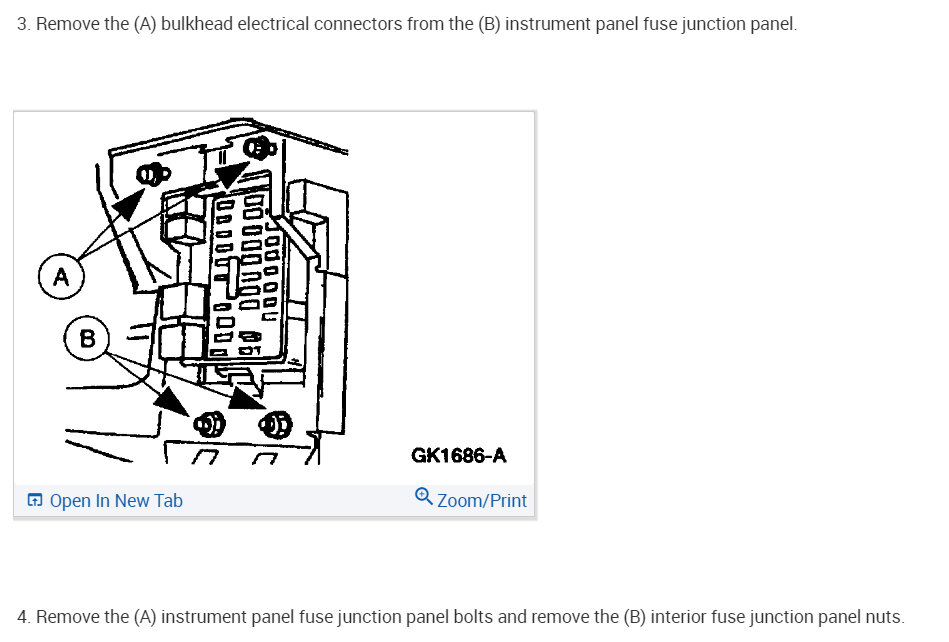 3. Remove the (A) bulkhead electrical connectors from the (B) instrument panel fuse junction panel.

A

B

GK1686-A

Open In New Tab

Zoom/Print

4. Remove the (A) instrument panel fuse junction panel bolts and remove the (B) interior fuse junction panel nuts.