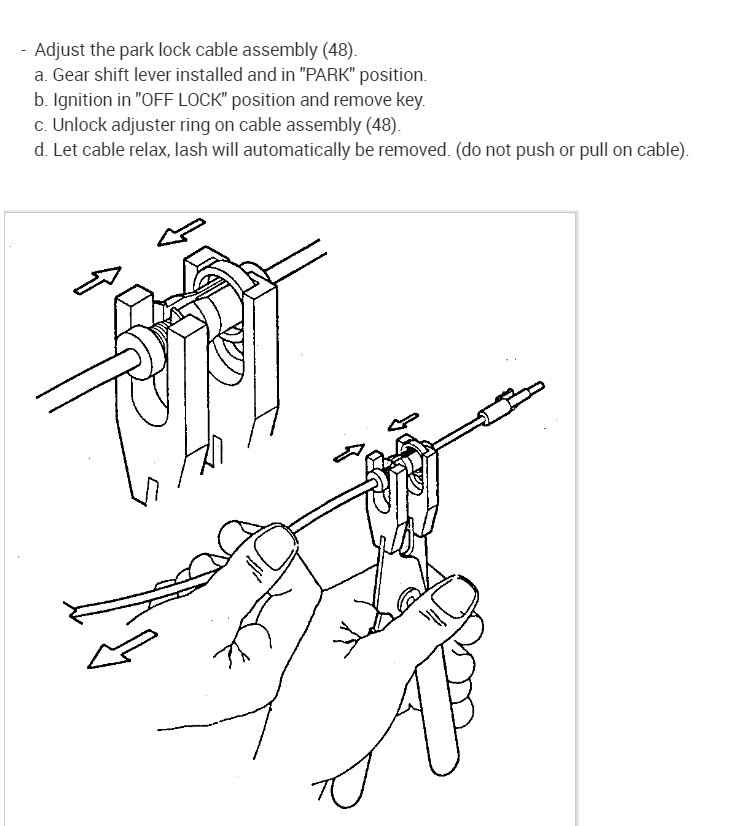 - Adjust the park lock cable assembly (48).
a. Gear shift lever installed and in "PARK" position.
b. Ignition in "OFF LOCK" position and remove key.
c. Unlock adjuster ring on cable assembly (48).
d. Let cable relax, lash will automatically be removed. (do not push or pull on cable).