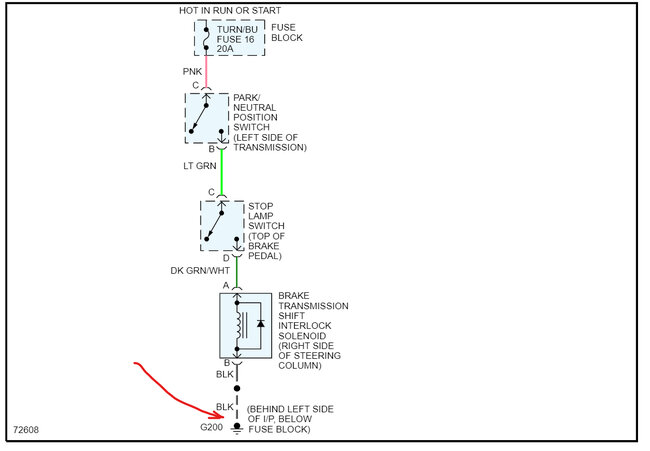 HOT IN RUN OR START

TURN/BU FUSE 16 20A

FUSE BLOCK

PNK

C

PARK/ NEUTRAL POSITION SWITCH (LEFT SIDE OF TRANSMISSION)

B

LT GRN

C

STOP LAMP SWITCH (TOP OF BRAKE PEDAL)

D

DK GRN/WHT

A

BRAKE TRANSMISSION SHIFT INTERLOCK SOLENOID (RIGHT SIDE OF STEERING COLUMN)

B

BLK

BLK

(BEHIND LEFT SIDE OF I/P, BELOW FUSE BLOCK)

G200

72608