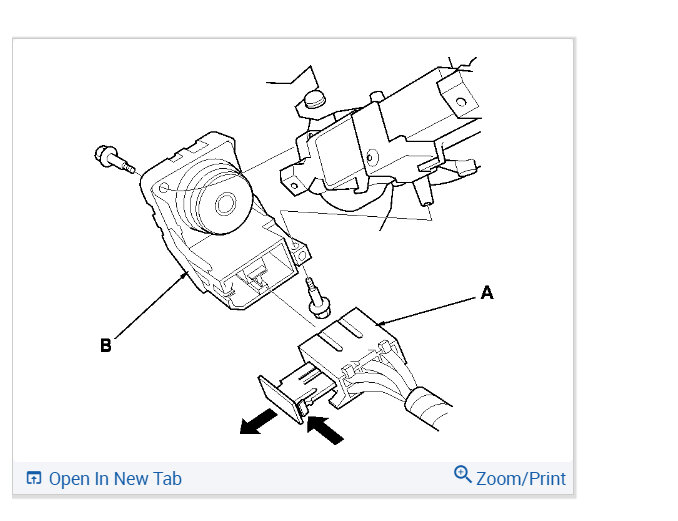 A

B

Open In New Tab

Zoom/Print