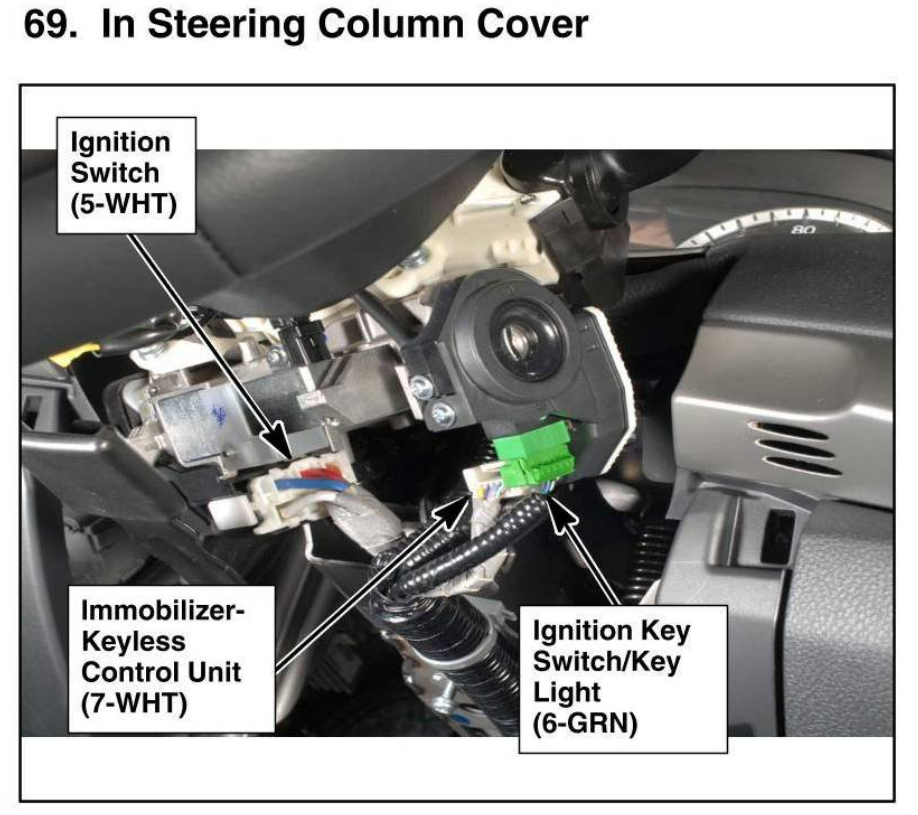 69. In Steering Column Cover

Ignition Switch (5-WHT)

80

Immobilizer-Keyless Control Unit (7-WHT)

Ignition Key Switch/Key Light (6-GRN)