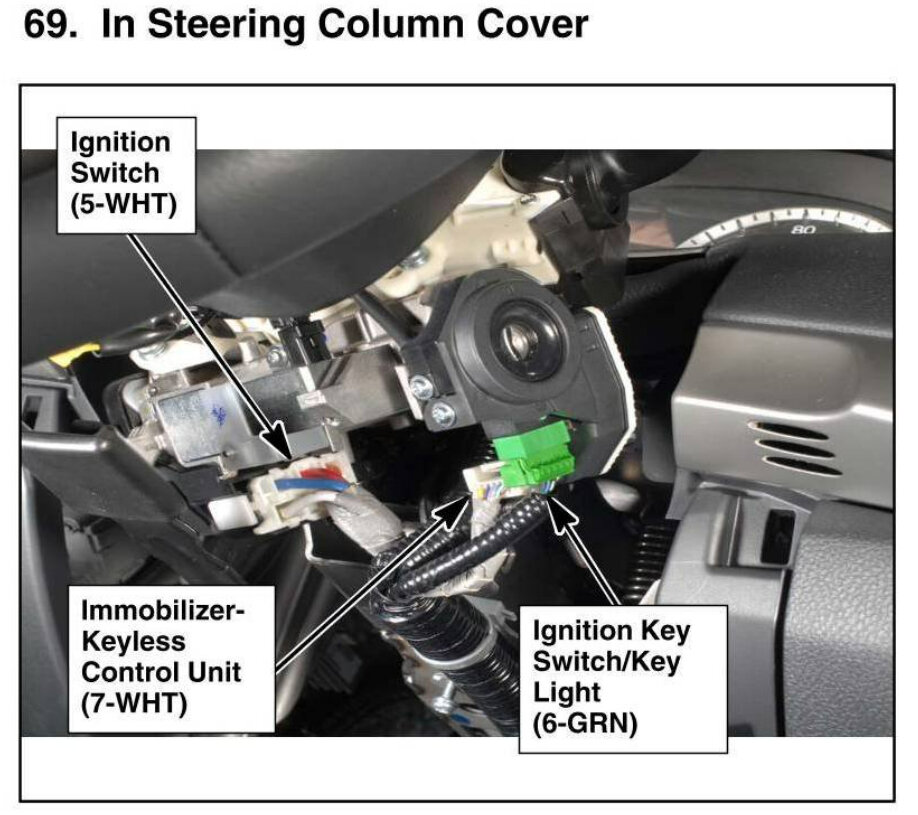 69. In Steering Column Cover

Ignition Switch (5-WHT)

80

Immobilizer-Keyless Control Unit (7-WHT)

Ignition Key Switch/Key Light (6-GRN)