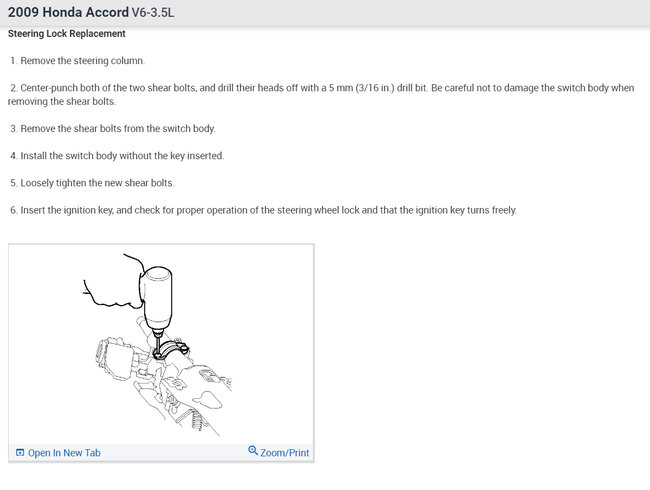 2009 Honda Accord V6-3.5L

Steering Lock Replacement

1. Remove the steering column.

2. Center-punch both of the two shear bolts, and drill their heads off with a 5 mm (3/16 in.) drill bit. Be careful not to damage the switch body when removing the shear bolts.

3. Remove the shear bolts from the switch body.

4. Install the switch body without the key inserted.

5. Loosely tighten the new shear bolts.

6. Insert the ignition key, and check for proper operation of the steering wheel lock and that the ignition key turns freely.

Open In New Tab

Zoom/Print