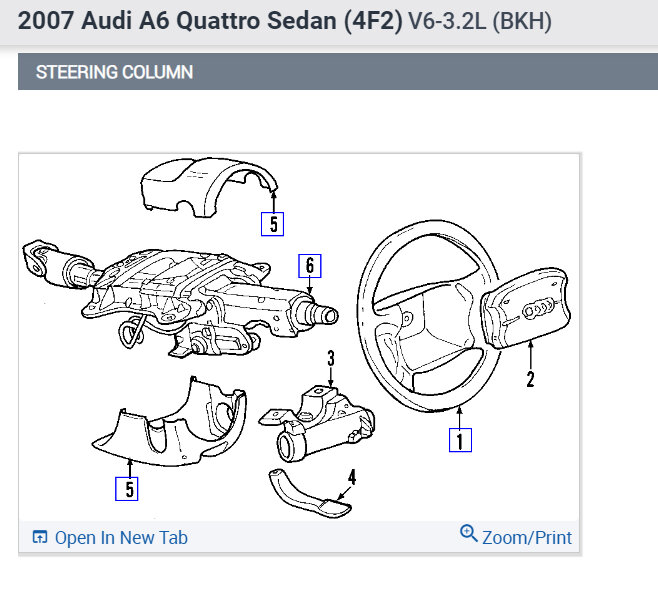 2007 Audi A6 Quattro Sedan (4F2) V6-3.2L (BKH)

STEERING COLUMN

5
6
3
2
1
5
4

Open In New Tab
Zoom/Print