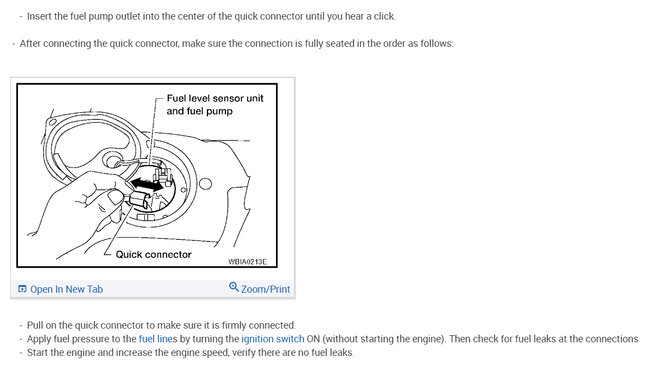 - Insert the fuel pump outlet into the center of the quick connector until you hear a click.

- After connecting the quick connector, make sure the connection is fully seated in the order as follows:

Fuel level sensor unit and fuel pump

Quick connector

WBIA0213E

Open In New Tab

Zoom/Print

- Pull on the quick connector to make sure it is firmly connected.
- Apply fuel pressure to the fuel lines by turning the ignition switch ON (without starting the engine). Then check for fuel leaks at the connections
- Start the engine and increase the engine speed, verify there are no fuel leaks.