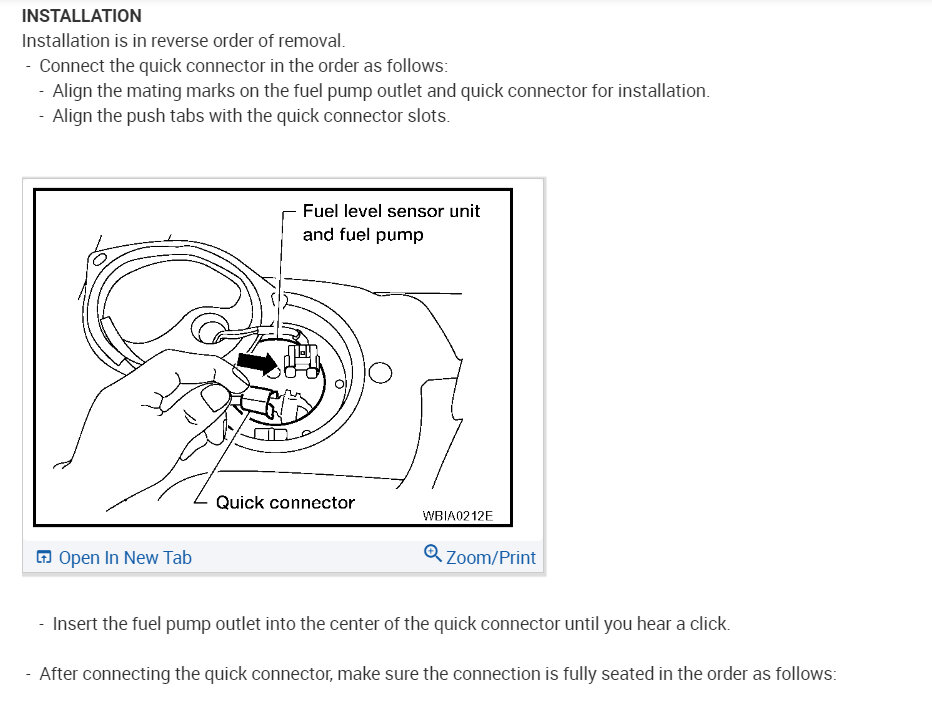 INSTALLATION
Installation is in reverse order of removal.
- Connect the quick connector in the order as follows:
- Align the mating marks on the fuel pump outlet and quick connector for installation.
- Align the push tabs with the quick connector slots.

Fuel level sensor unit and fuel pump

Quick connector

WBIA0212E

Open In New Tab

Zoom/Print

- Insert the fuel pump outlet into the center of the quick connector until you hear a click.

- After connecting the quick connector, make sure the connection is fully seated in the order as follows: