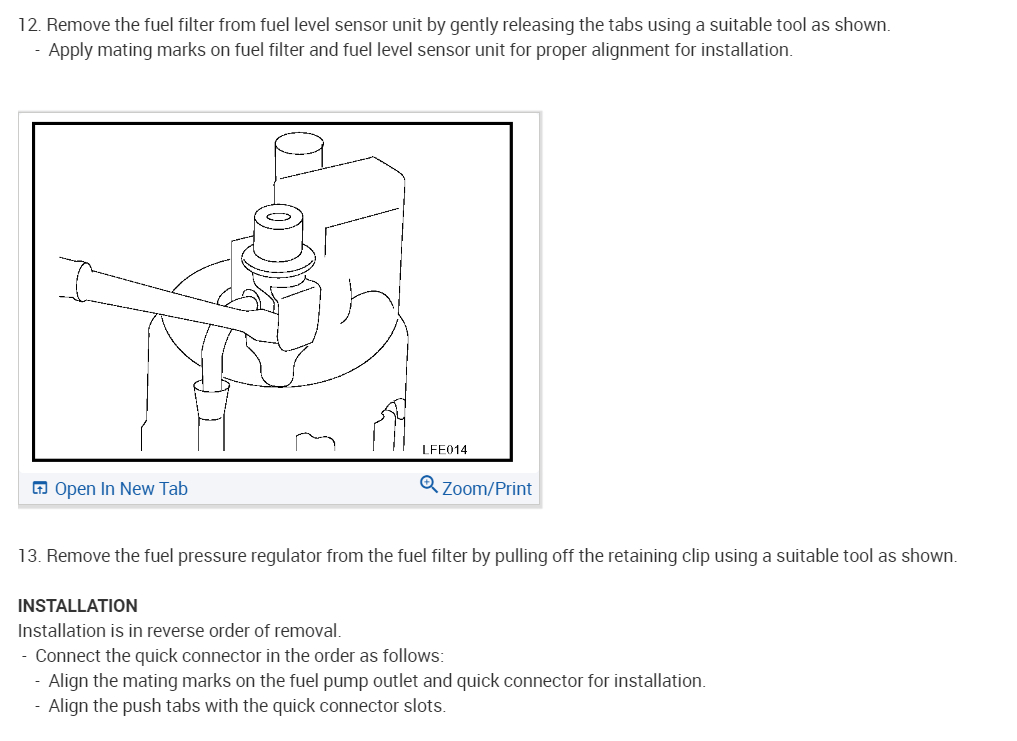 12. Remove the fuel filter from fuel level sensor unit by gently releasing the tabs using a suitable tool as shown.
- Apply mating marks on fuel filter and fuel level sensor unit for proper alignment for installation.

LFE014

Open In New Tab
Zoom/Print

13. Remove the fuel pressure regulator from the fuel filter by pulling off the retaining clip using a suitable tool as shown.

INSTALLATION
Installation is in reverse order of removal.
- Connect the quick connector in the order as follows:
- Align the mating marks on the fuel pump outlet and quick connector for installation.
- Align the push tabs with the quick connector slots.