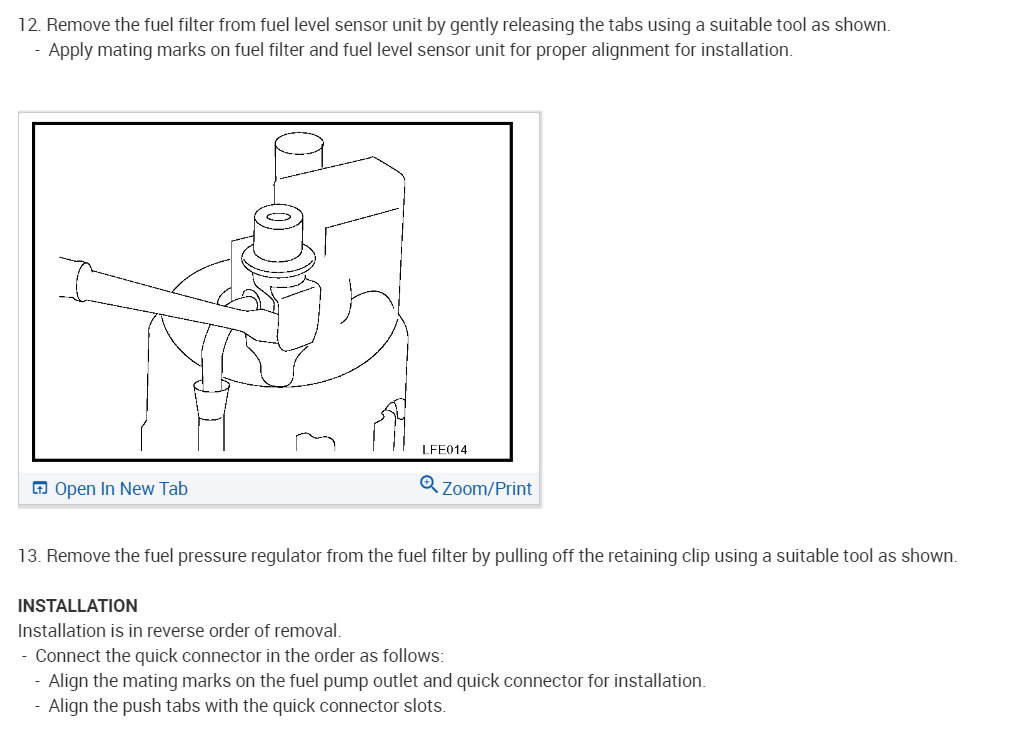 12. Remove the fuel filter from fuel level sensor unit by gently releasing the tabs using a suitable tool as shown.
- Apply mating marks on fuel filter and fuel level sensor unit for proper alignment for installation.

LFE014

Open In New Tab

Zoom/Print

13. Remove the fuel pressure regulator from the fuel filter by pulling off the retaining clip using a suitable tool as shown.

INSTALLATION
Installation is in reverse order of removal.
- Connect the quick connector in the order as follows:
- Align the mating marks on the fuel pump outlet and quick connector for installation.
- Align the push tabs with the quick connector slots.