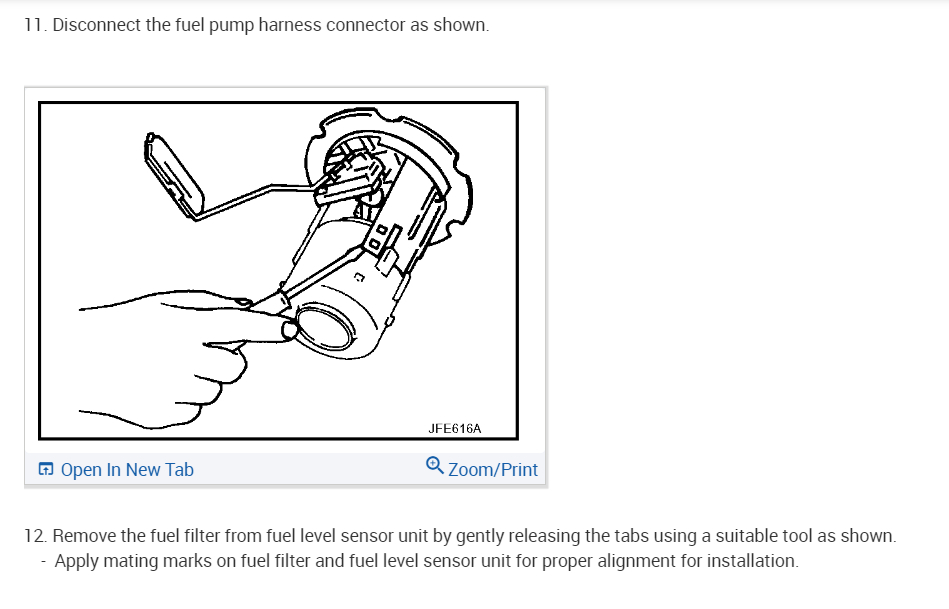 11. Disconnect the fuel pump harness connector as shown.

JFE616A

Open In New Tab

Zoom/Print

12. Remove the fuel filter from fuel level sensor unit by gently releasing the tabs using a suitable tool as shown.
- Apply mating marks on fuel filter and fuel level sensor unit for proper alignment for installation.