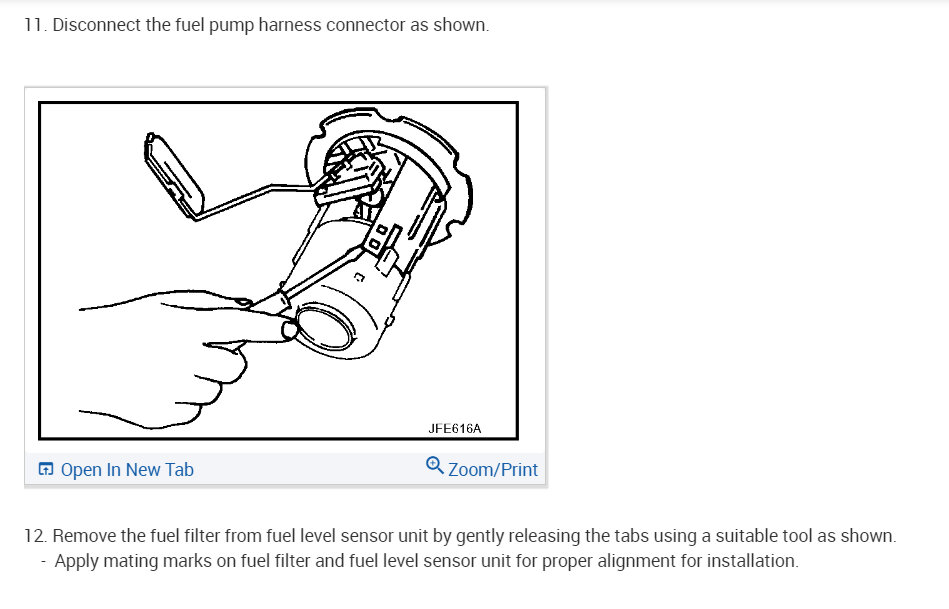 11. Disconnect the fuel pump harness connector as shown.

JFE616A

Open In New Tab

Zoom/Print

12. Remove the fuel filter from fuel level sensor unit by gently releasing the tabs using a suitable tool as shown.
- Apply mating marks on fuel filter and fuel level sensor unit for proper alignment for installation.