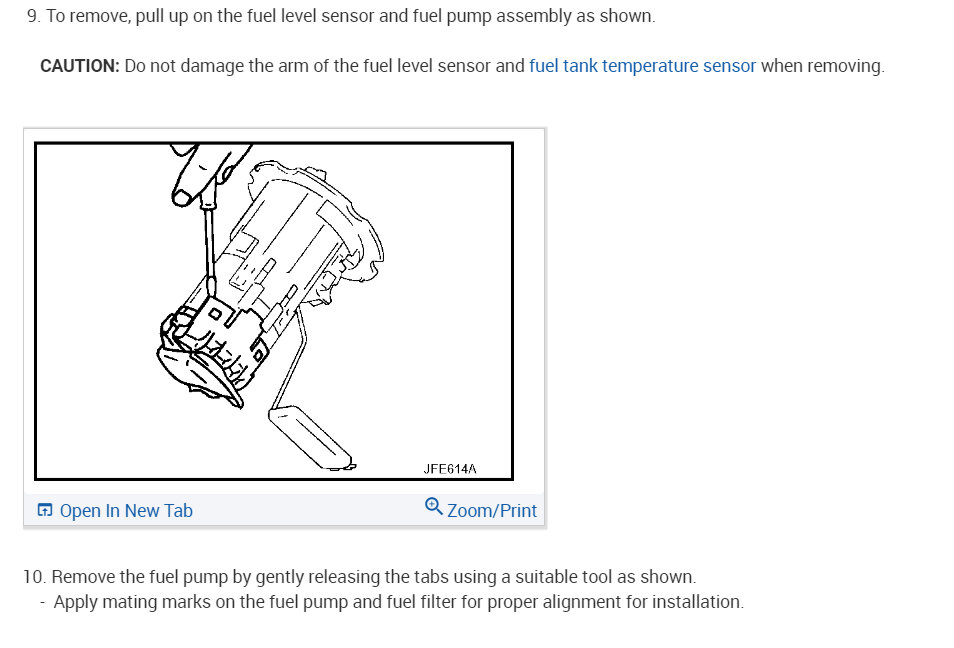 9. To remove, pull up on the fuel level sensor and fuel pump assembly as shown.

CAUTION: Do not damage the arm of the fuel level sensor and fuel tank temperature sensor when removing.

JFE614A

Open In New Tab

Zoom/Print

10. Remove the fuel pump by gently releasing the tabs using a suitable tool as shown.
- Apply mating marks on the fuel pump and fuel filter for proper alignment for installation.