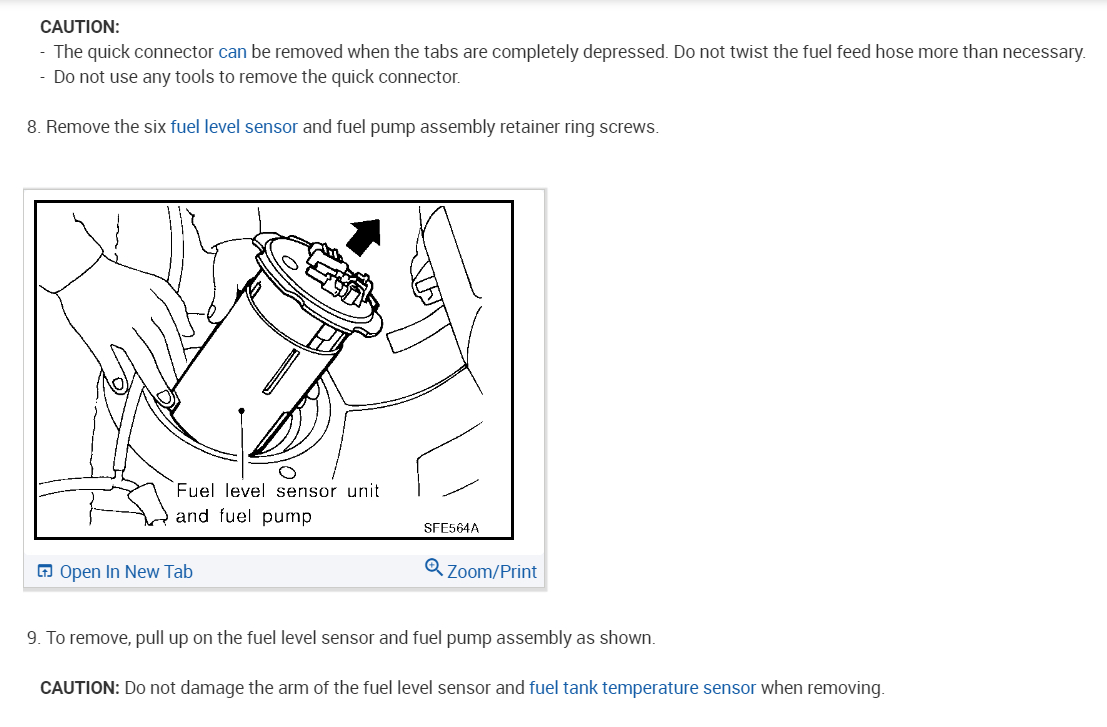 CAUTION:
- The quick connector can be removed when the tabs are completely depressed. Do not twist the fuel feed hose more than necessary.
- Do not use any tools to remove the quick connector.

8. Remove the six fuel level sensor and fuel pump assembly retainer ring screws.

Fuel level sensor unit and fuel pump

SFE564A

Open In New Tab

Zoom/Print

9. To remove, pull up on the fuel level sensor and fuel pump assembly as shown.

CAUTION: Do not damage the arm of the fuel level sensor and fuel tank temperature sensor when removing.