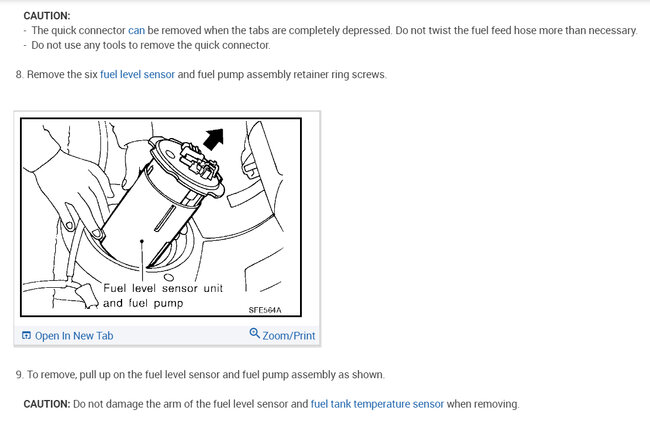 CAUTION:
- The quick connector can be removed when the tabs are completely depressed. Do not twist the fuel feed hose more than necessary.
- Do not use any tools to remove the quick connector.

8. Remove the six fuel level sensor and fuel pump assembly retainer ring screws.

Fuel level sensor unit and fuel pump

SFE564A

Open In New Tab

Zoom/Print

9. To remove, pull up on the fuel level sensor and fuel pump assembly as shown.

CAUTION: Do not damage the arm of the fuel level sensor and fuel tank temperature sensor when removing.