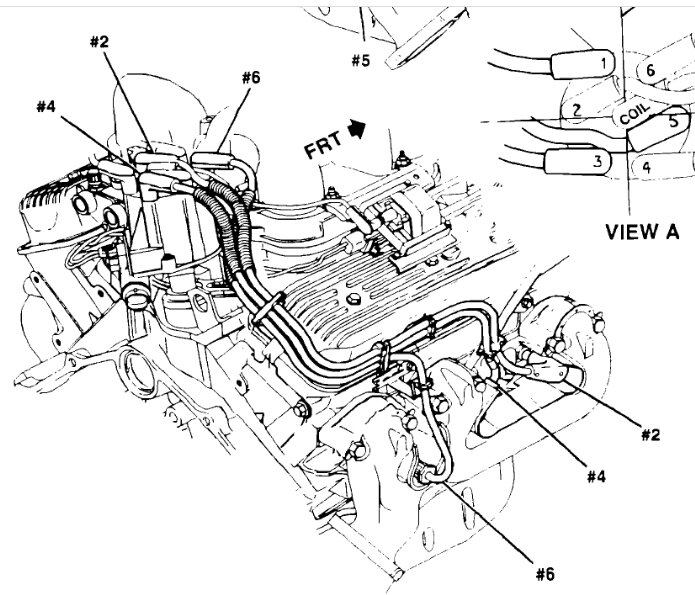 #2
#6
#4
#5
FRT
1
6
2
COIL
5
3
4
VIEW A
#2
#4
#6