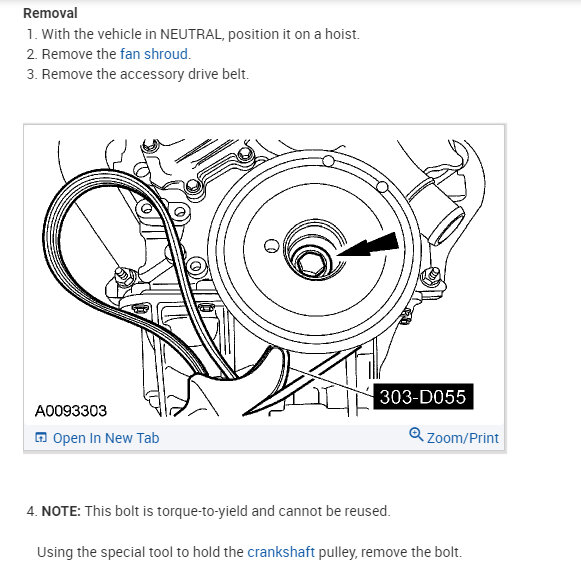 Removal
1. With the vehicle in NEUTRAL, position it on a hoist.
2. Remove the fan shroud.
3. Remove the accessory drive belt.

303-D055
A0093303

Open In New Tab
Zoom/Print

4. NOTE: This bolt is torque-to-yield and cannot be reused.

Using the special tool to hold the crankshaft pulley, remove the bolt.