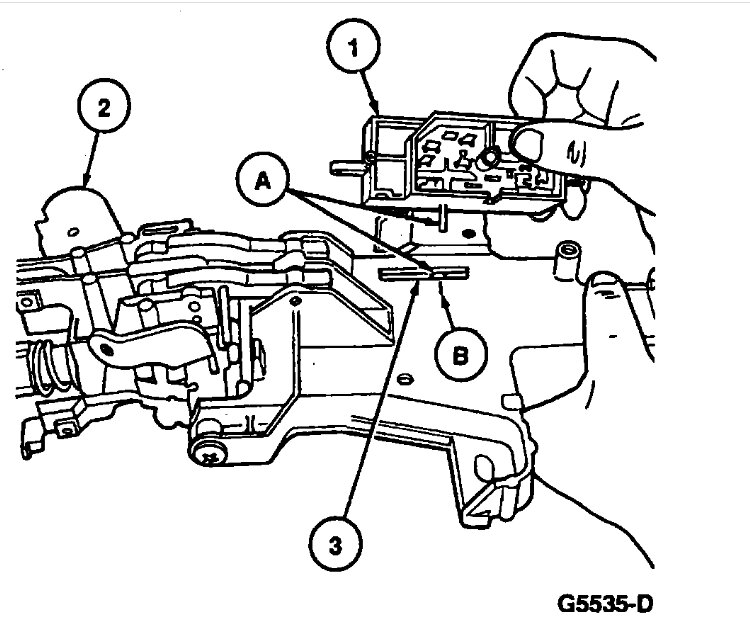 1
2
A
B
3
G5535-D