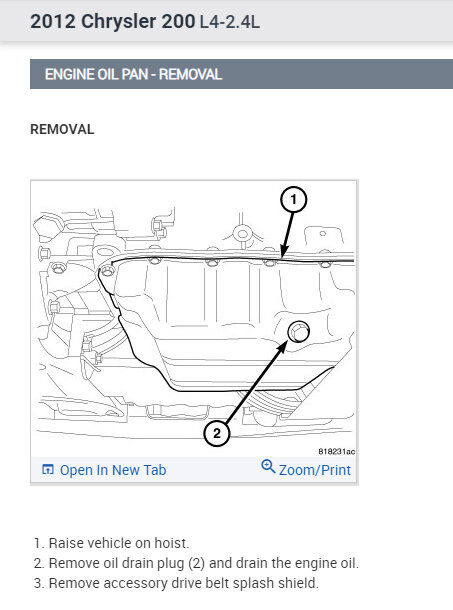 2012 Chrysler 200 L4-2.4L

ENGINE OIL PAN - REMOVAL

REMOVAL

1

2

818231ac

Open In New Tab

Zoom/Print

1. Raise vehicle on hoist.
2. Remove oil drain plug (2) and drain the engine oil.
3. Remove accessory drive belt splash shield.